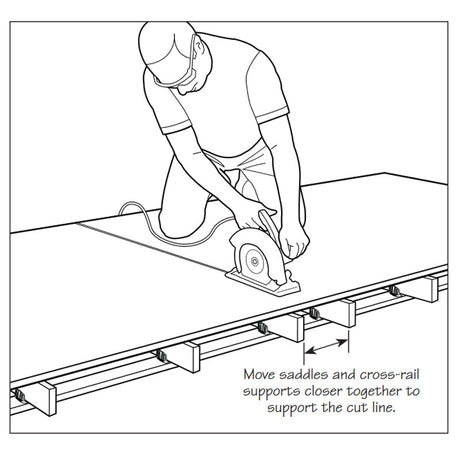 Move saddles and cross-rail supports closer together to support the cut line.